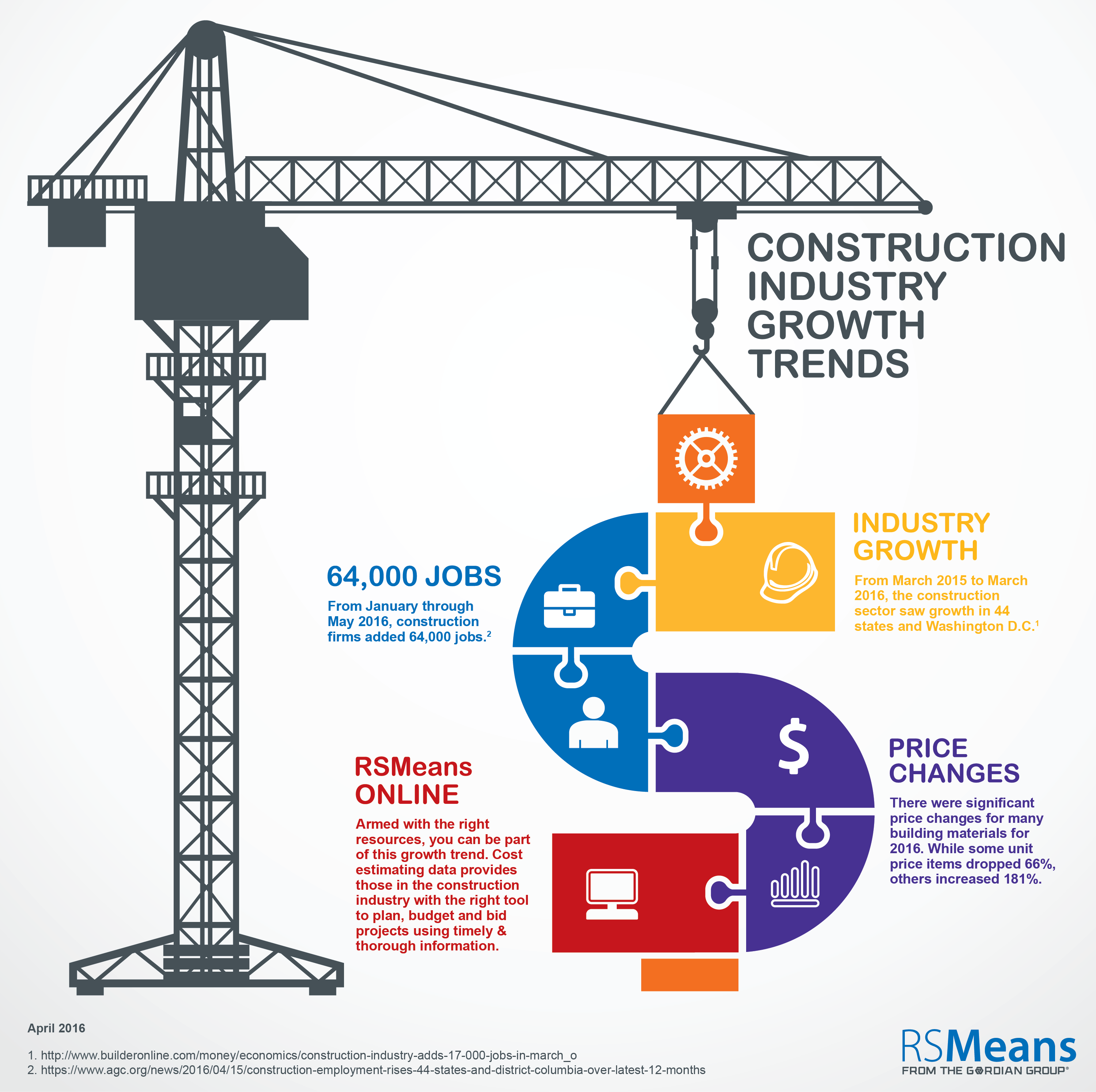 CONSTRUCTION INDUSTRY GROWTH TRENDS

INDUSTRY GROWTH

From March 2015 to March 2016, the construction sector saw growth in 44 states and Washington D.C.$^1$

64,000 JOBS

From January through May 2016, construction firms added 64,000 jobs.$^2$

$

PRICE CHANGES

There were significant price changes for many building materials for 2016. While some unit price items dropped 66%, others increased 181%.

RSMeans ONLINE

Armed with the right resources, you can be part of this growth trend. Cost estimating data provides those in the construction industry with the right tool to plan, budget and bid projects using timely & thorough information.

April 2016

1. http://www.builderonline.com/money/economics/construction-industry-adds-17-000-jobs-in-march_o
2. https://www.agc.org/news/2016/04/15/construction-employment-rises-44-states-and-district-columbia-over-latest-12-months

RSMeans
FROM THE GORDIAN GROUP®